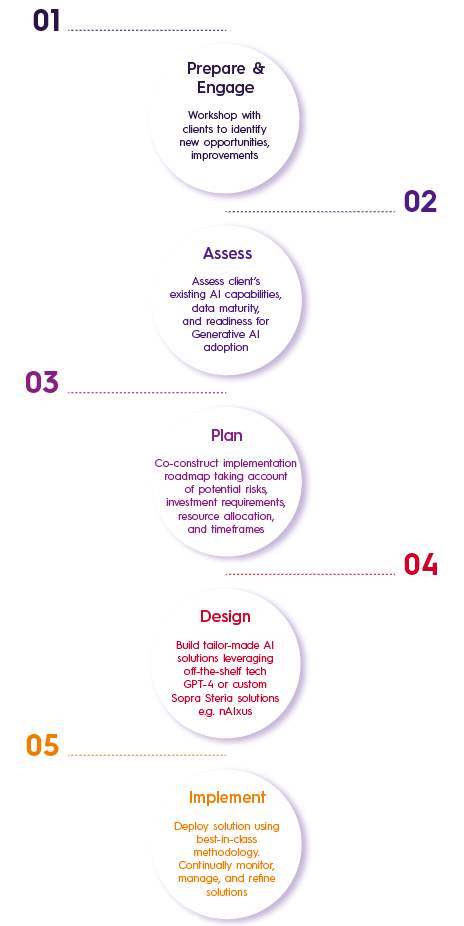 01

Prepare & Engage

Workshop with clients to identify new opportunities, improvements

02

Assess

Assess client's existing AI capabilities, data maturity, and readiness for Generative AI adoption

03

Plan

Co-construct implementation roadmap taking account of potential risks, investment requirements, resource allocation, and timeframes

04

Design

Build tailor-made AI solutions leveraging off-the-shelf tech GPT-4 or custom Sopra Steria solutions e.g. nAIxus

05

Implement

Deploy solution using best-in-class methodology. Continually monitor, manage, and refine solutions